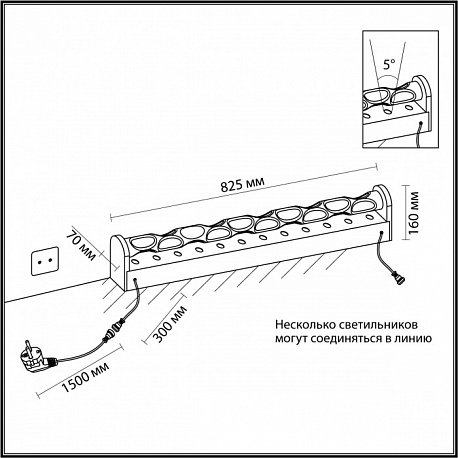 5°

825 мм

160 мм

70 мм

300 мм

1500 мм

Несколько светильников могут соединяться в линию